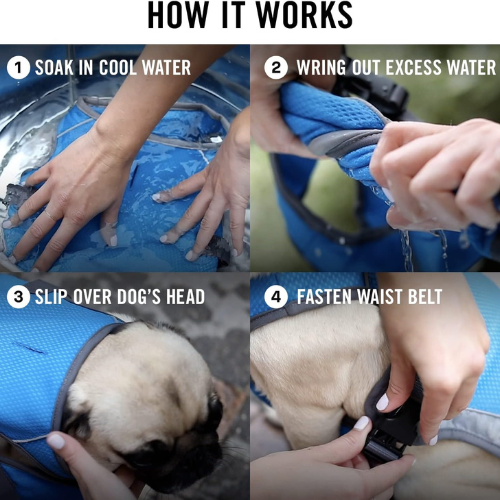 HOW IT WORKS

1 SOAK IN COOL WATER

2 WRING OUT EXCESS WATER

3 SLIP OVER DOG'S HEAD

4 FASTEN WAIST BELT